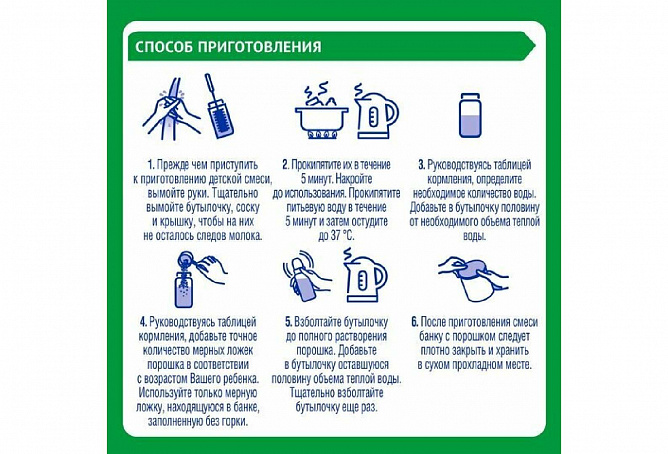 СПОСОБ ПРИГОТОВЛЕНИЯ

1. Прежде чем приступить к приготовлению детской смеси, вымойте руки. Тщательно вымойте бутылочку, соску и крышку, чтобы на них не осталось следов молока.

2. Прокипятите их в течение 5 минут. Накройте до использования. Прокипятите питьевую воду в течение 5 минут и затем остудите до 37 °С.

3. Руководствуясь таблицей кормления, определите необходимое количество воды. Добавьте в бутылочку половину от необходимого объема теплой воды.

4. Руководствуясь таблицей кормления, добавьте точное количество мерных ложек порошка в соответствии с возрастом Вашего ребенка. Используйте только мерную ложку, находящуюся в банке, заполненную без горки.

5. Взболтайте бутылочку до полного растворения порошка. Добавьте в бутылочку оставшуюся половину объема теплой воды. Тщательно взболтайте бутылочку еще раз.

6. После приготовления смеси банку с порошком следует плотно закрыть и хранить в сухом прохладном месте.