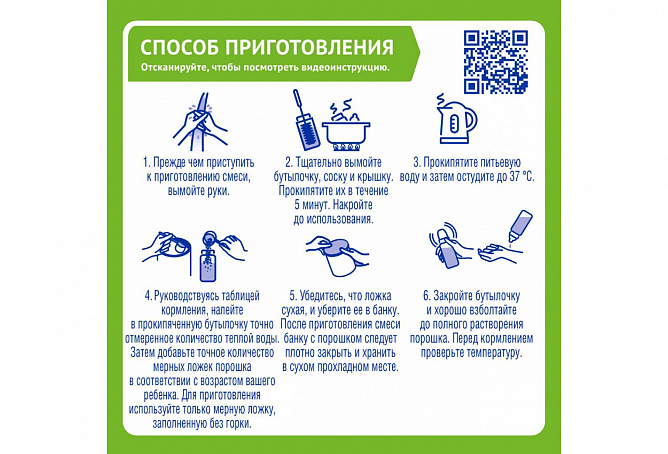 СПОСОБ ПРИГОТОВЛЕНИЯ
Отсканируйте, чтобы посмотреть видеоинструкцию.

1. Прежде чем приступить к приготовлению смеси, вымойте руки.

2. Тщательно вымойте бутылочку, соску и крышку. Прокипятите их в течение 5 минут. Накройте до использования.

3. Прокипятите питьевую воду и затем остудите до 37 °С.

4. Руководствуясь таблицей кормления, налейте в прокипяченную бутылочку точно отмеренное количество теплой воды. Затем добавьте точное количество мерных ложек порошка в соответствии с возрастом вашего ребенка. Для приготовления используйте только мерную ложку, заполненную без горки.

5. Убедитесь, что ложка сухая, и уберите ее в банку. После приготовления смеси банку с порошком следует плотно закрыть и хранить в сухом прохладном месте.

6. Закройте бутылочку и хорошо взболтайте до полного растворения порошка. Перед кормлением проверьте температуру.